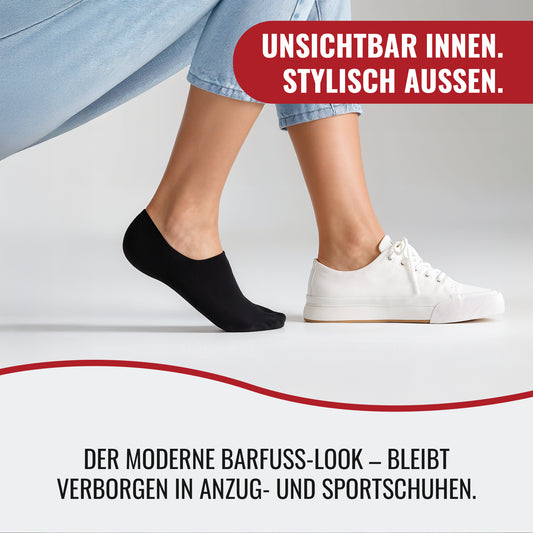 UNSICHTBAR INNEN.
STYLISCH AUSSEN.

DER MODERNE BARFUSS-LOOK – BLEIBT VERBORGEN IN ANZUG- UND SPORTSCHUHEN.