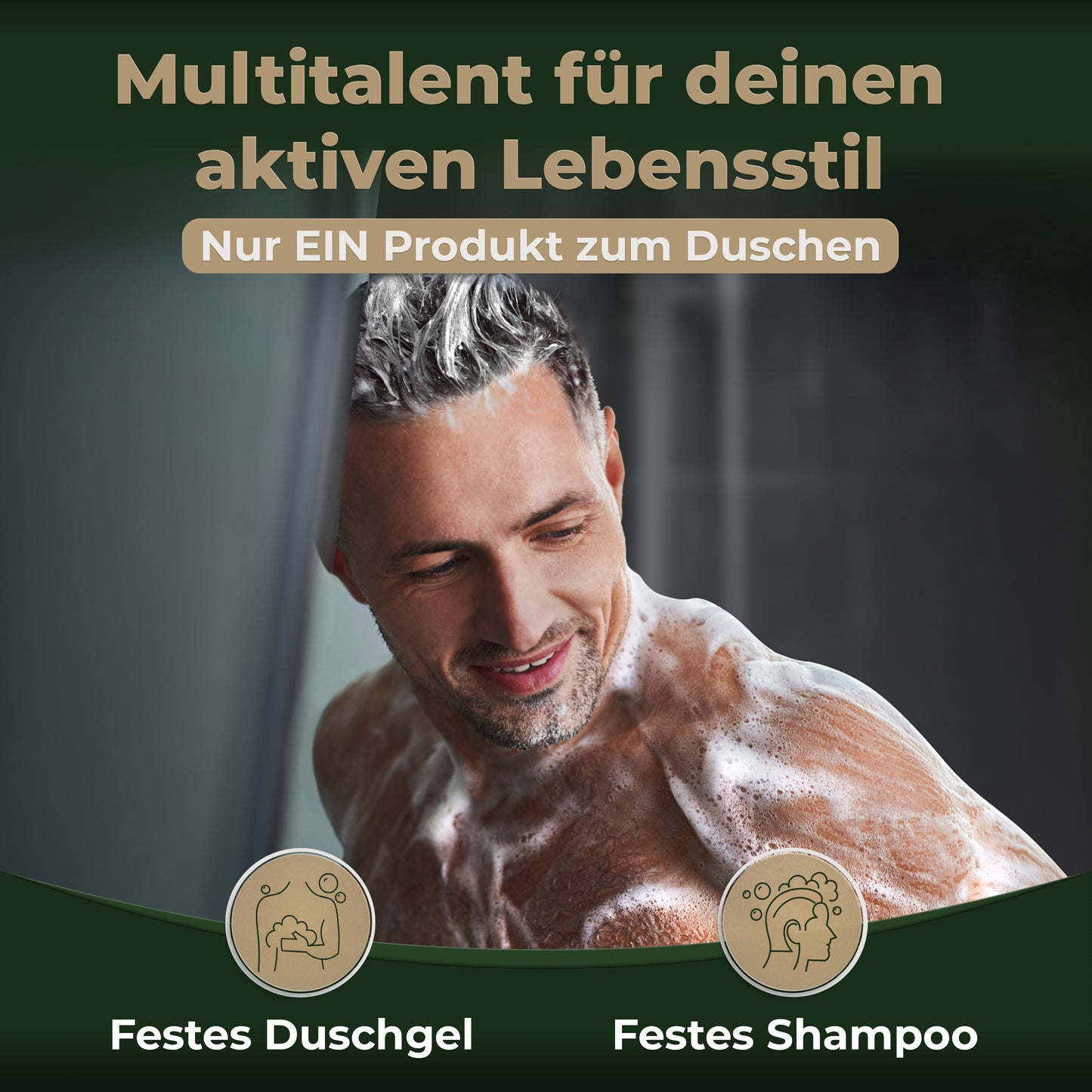 Multitalent für deinen aktiven Lebensstil

Nur EIN Produkt zum Duschen

Festes Duschgel

Festes Shampoo