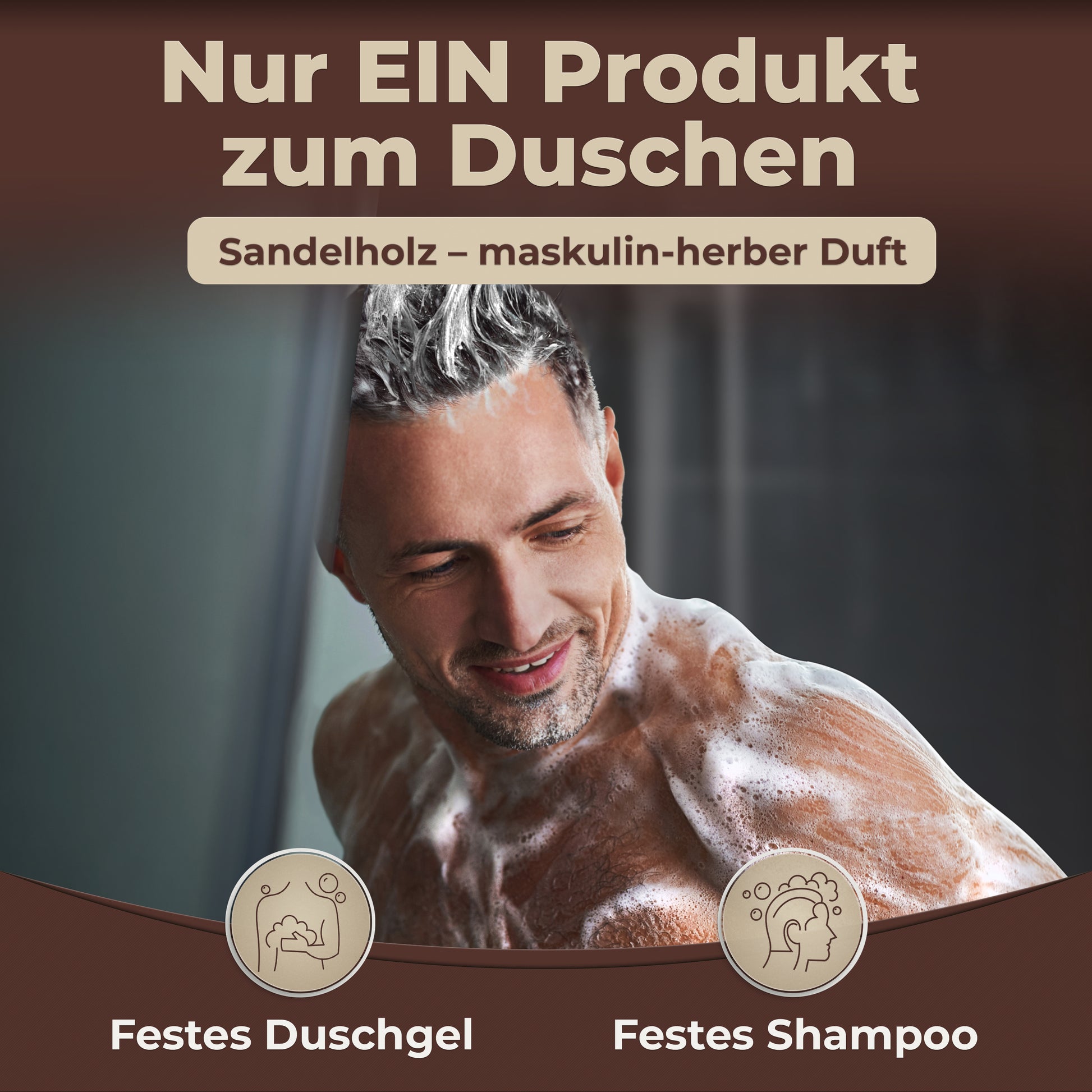 Nur EIN Produkt zum Duschen

Sandelholz – maskulin-herber Duft

Festes Duschgel

Festes Shampoo