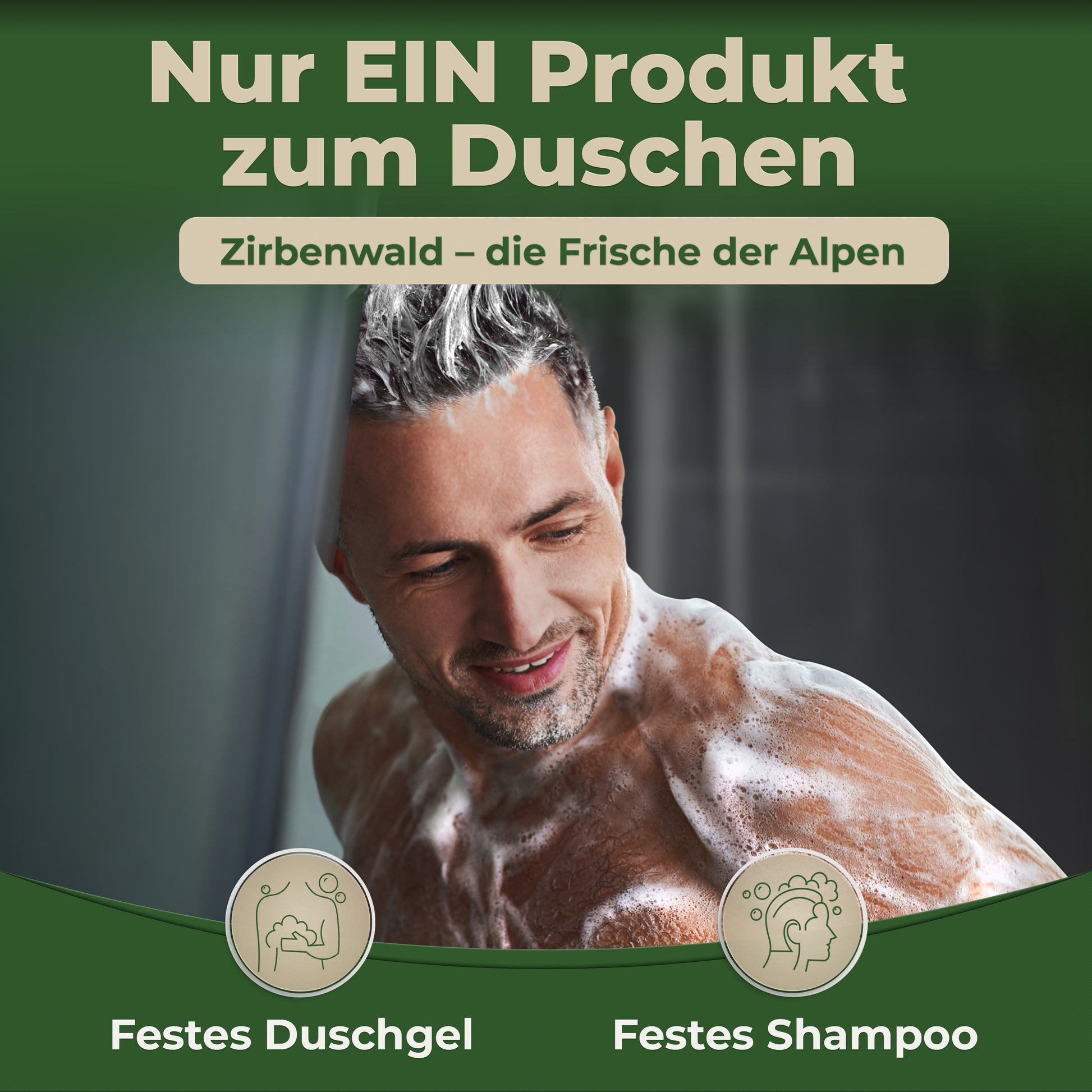 Nur EIN Produkt zum Duschen

Zirbenwald – die Frische der Alpen

Festes Duschgel

Festes Shampoo