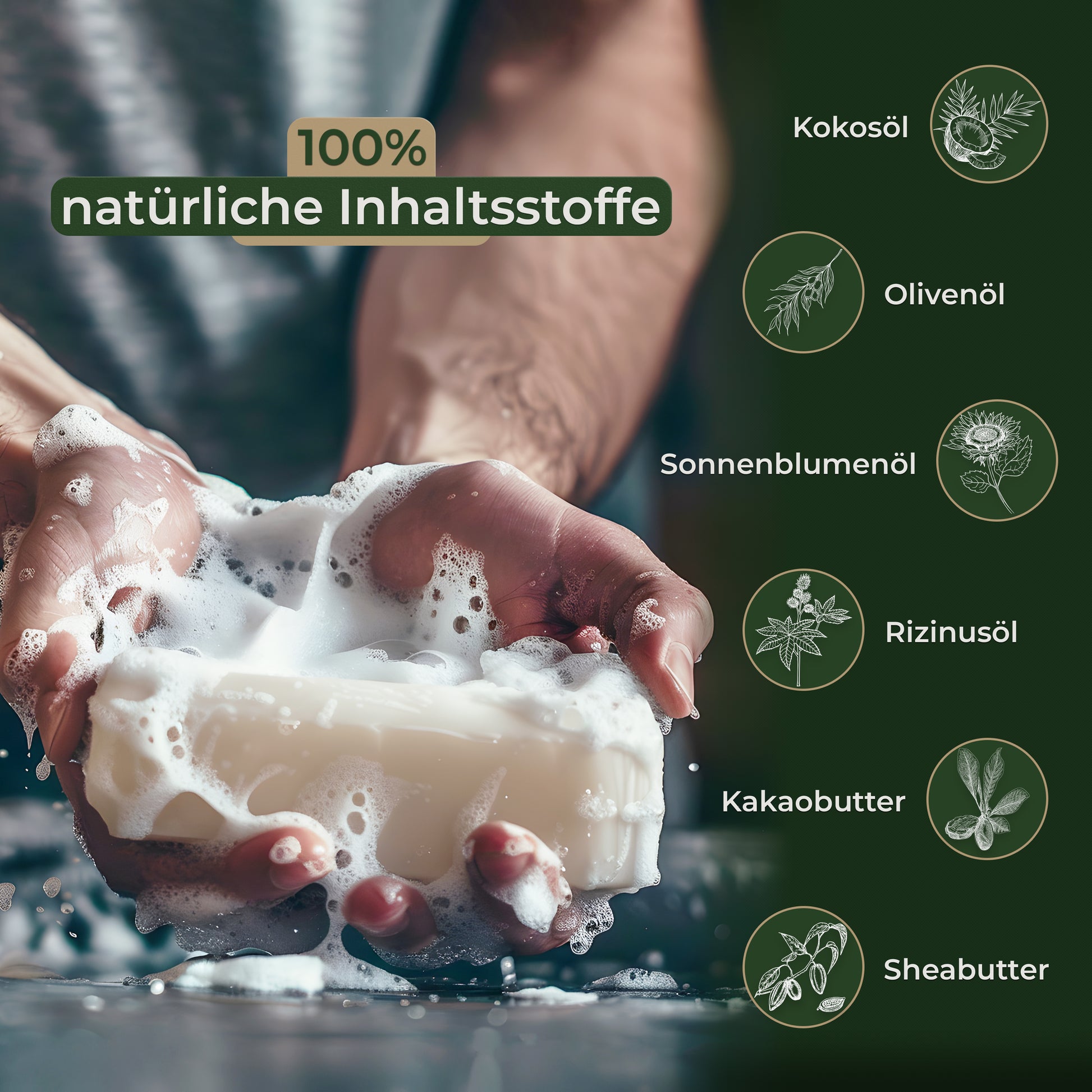 100%
natürliche Inhaltsstoffe

Kokosöl

Olivenöl

Sonnenblumenöl

Rizinusöl

Kakaobutter

Sheabutter