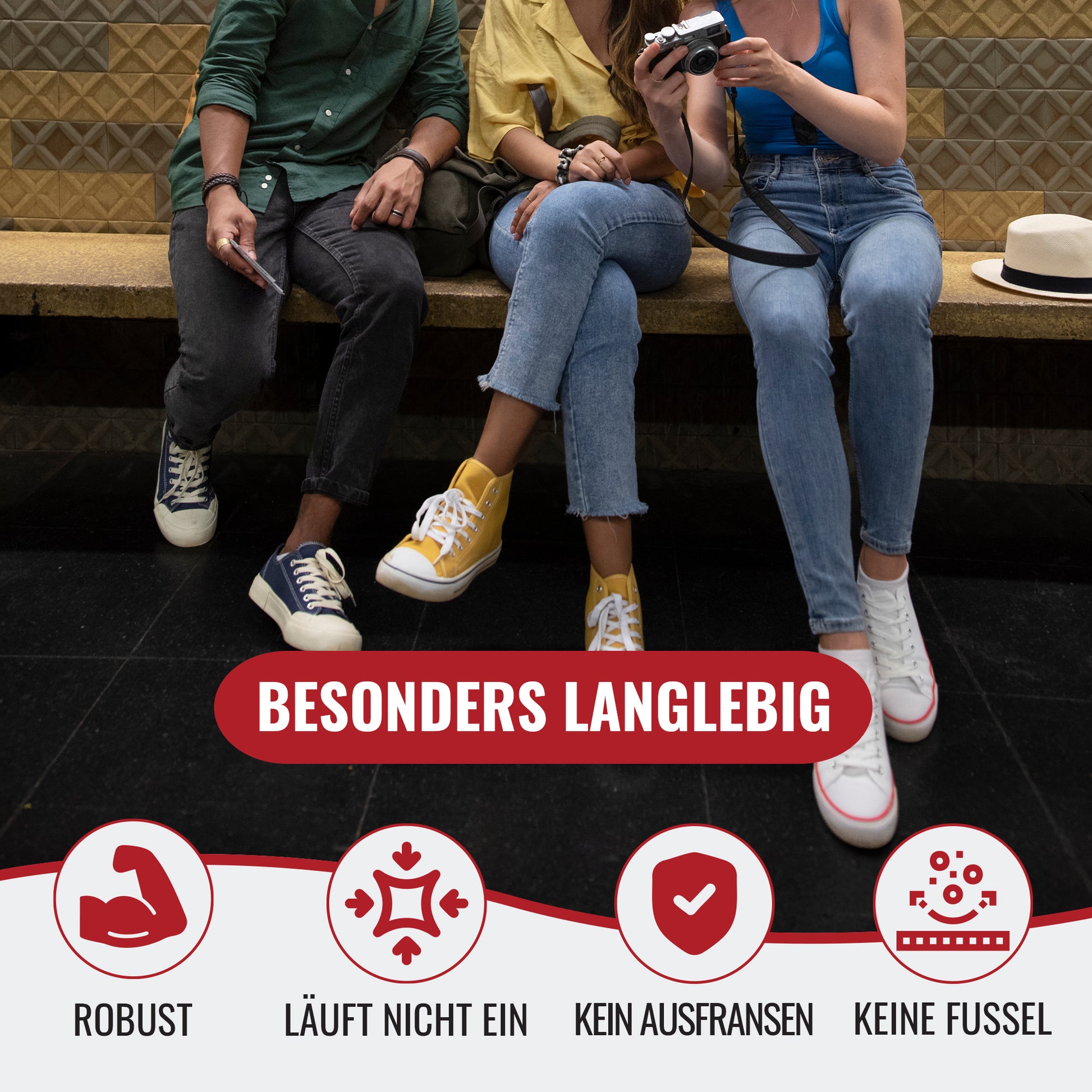 BESONDERS LANGLEBIG

ROBUST

LÄUFT NICHT EIN

KEIN AUSFRANSEN

KEINE FUSSEL